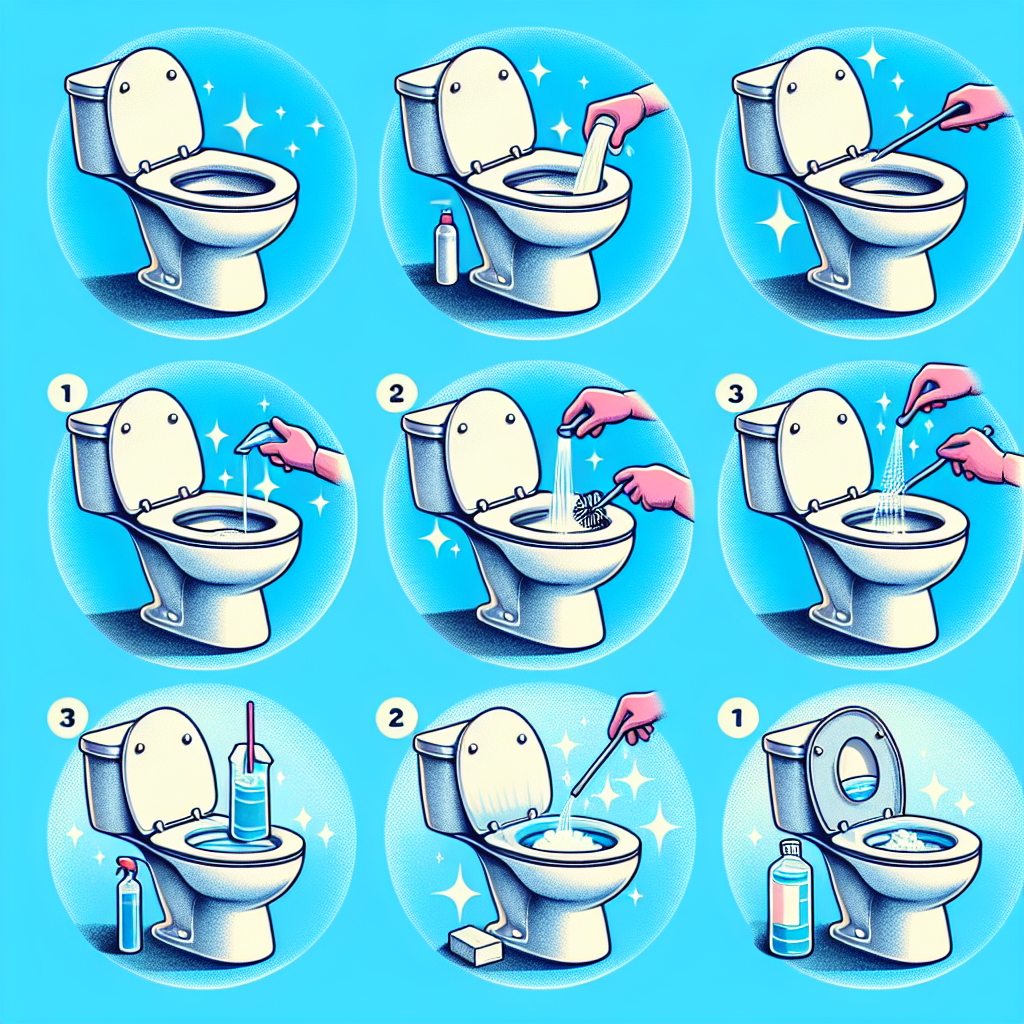 1

2

3

3

2

1