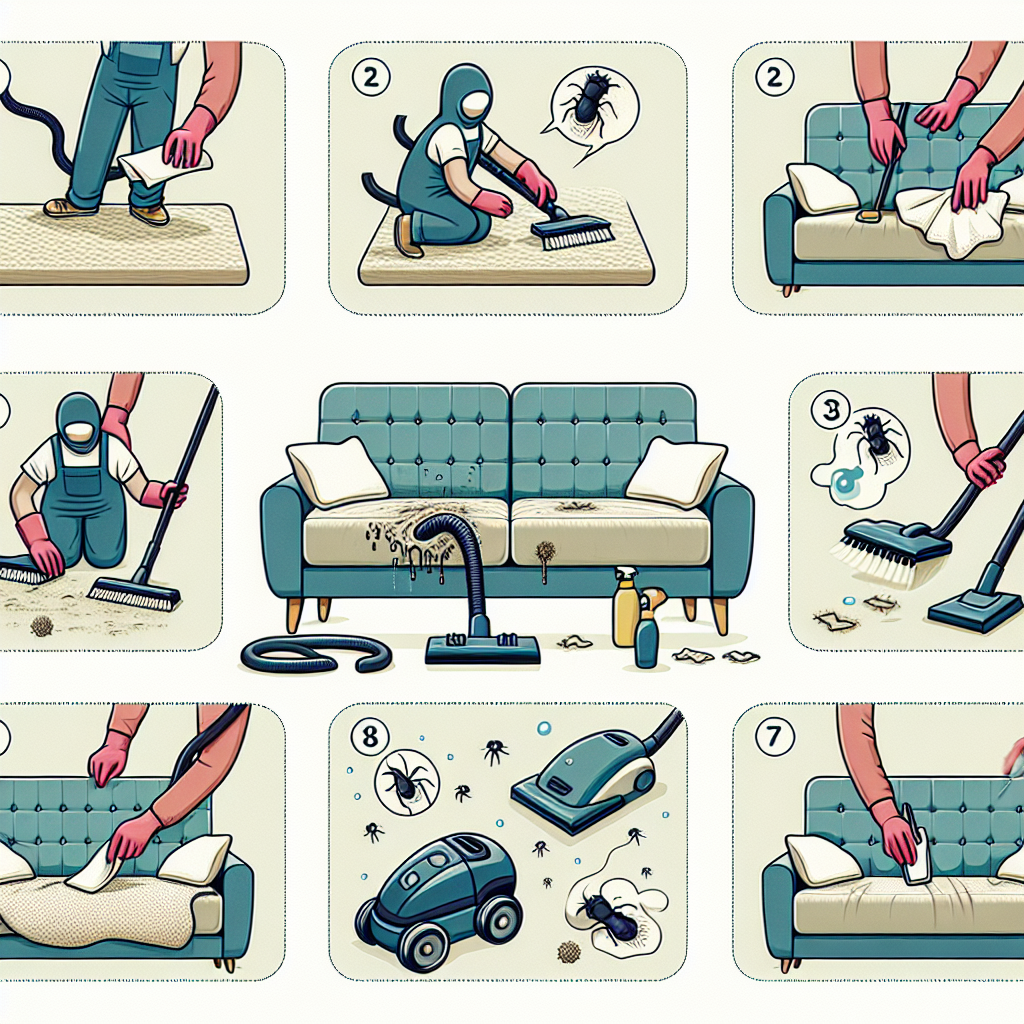 2

2

3

8

7