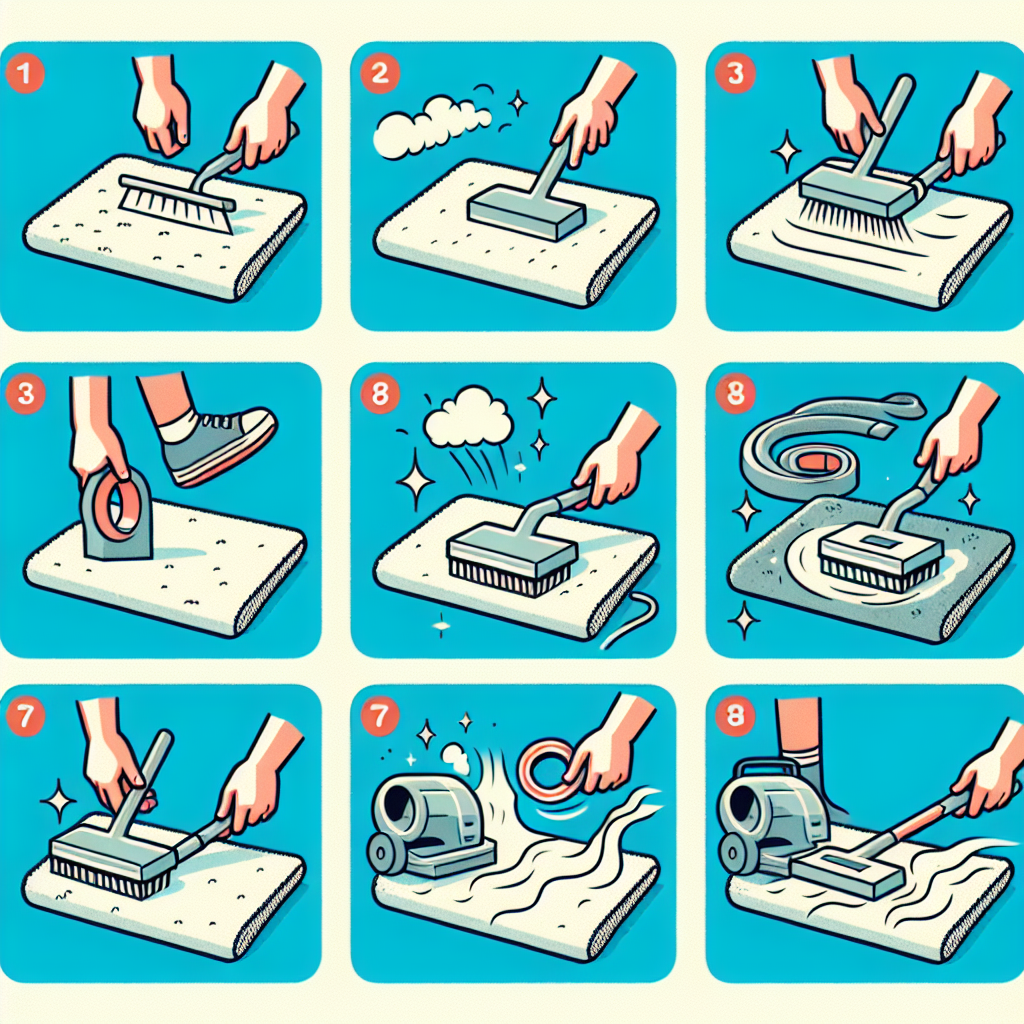 1

2

3

3

8

8

7

7

8