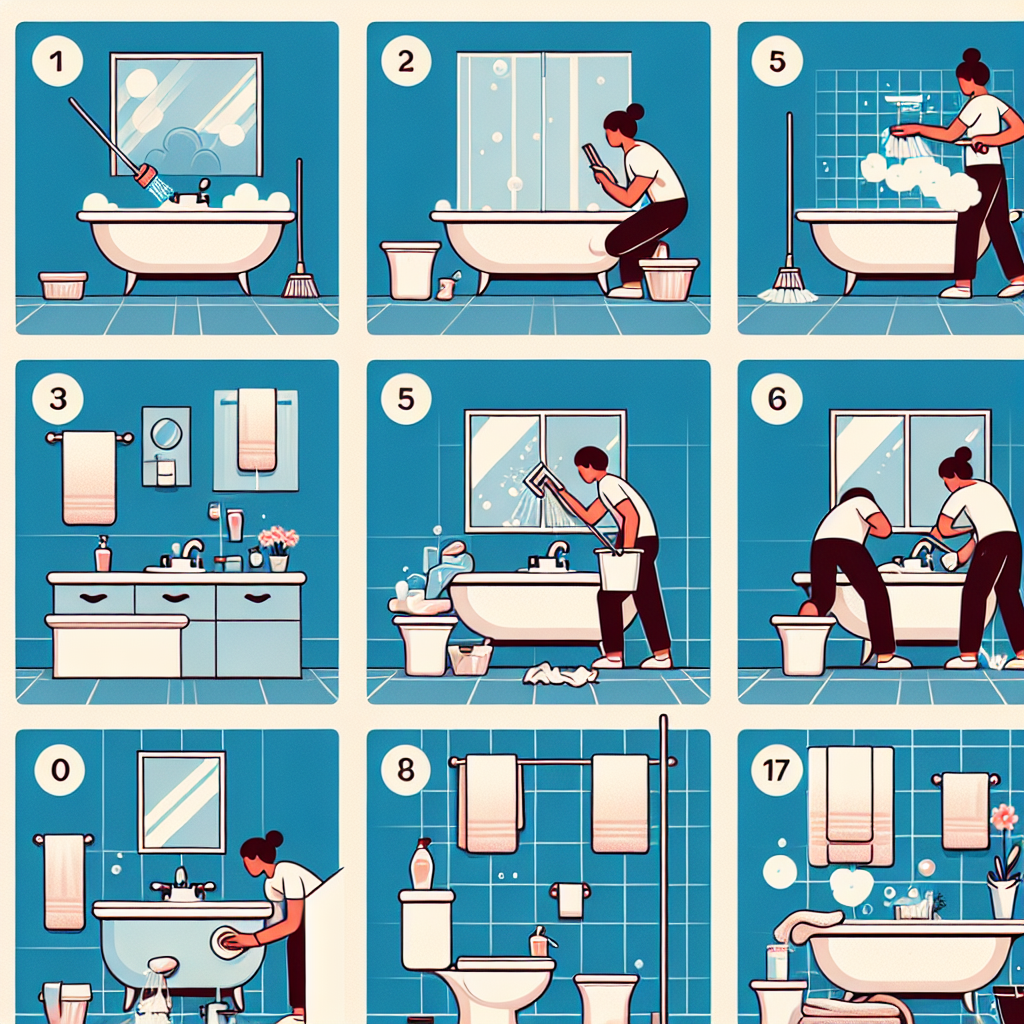 1

2

5

3

5

6

0

8

17