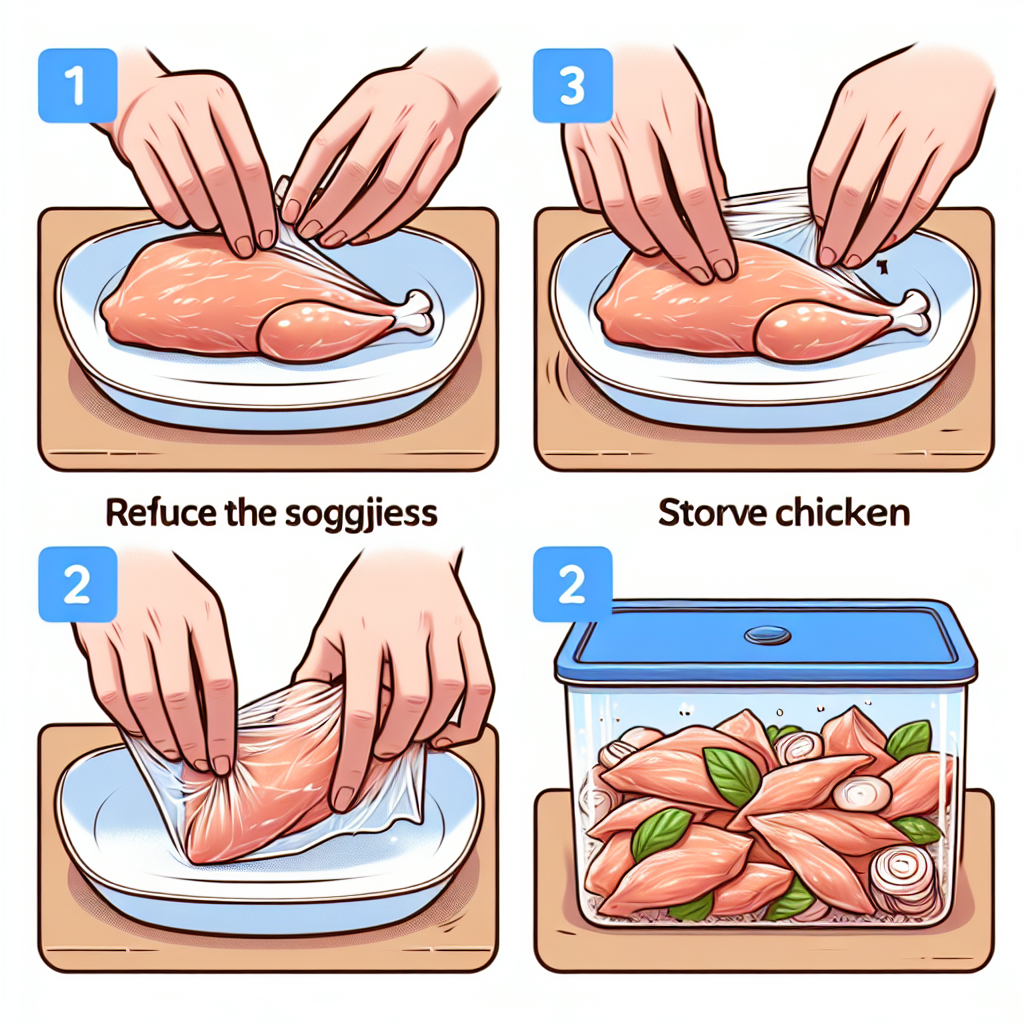 1

3

Refuce the soggjiess

Storve chicken

2

2