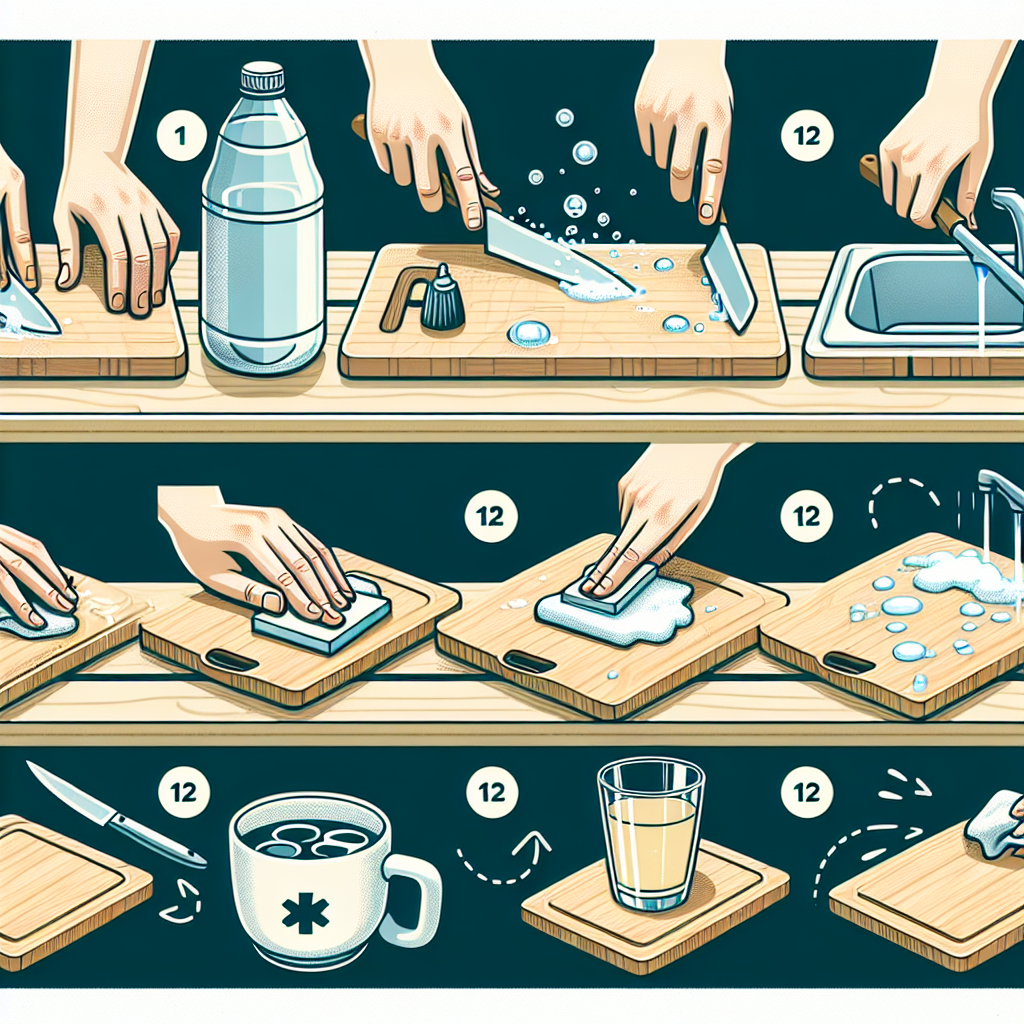 1

12

12

12

12

12

12